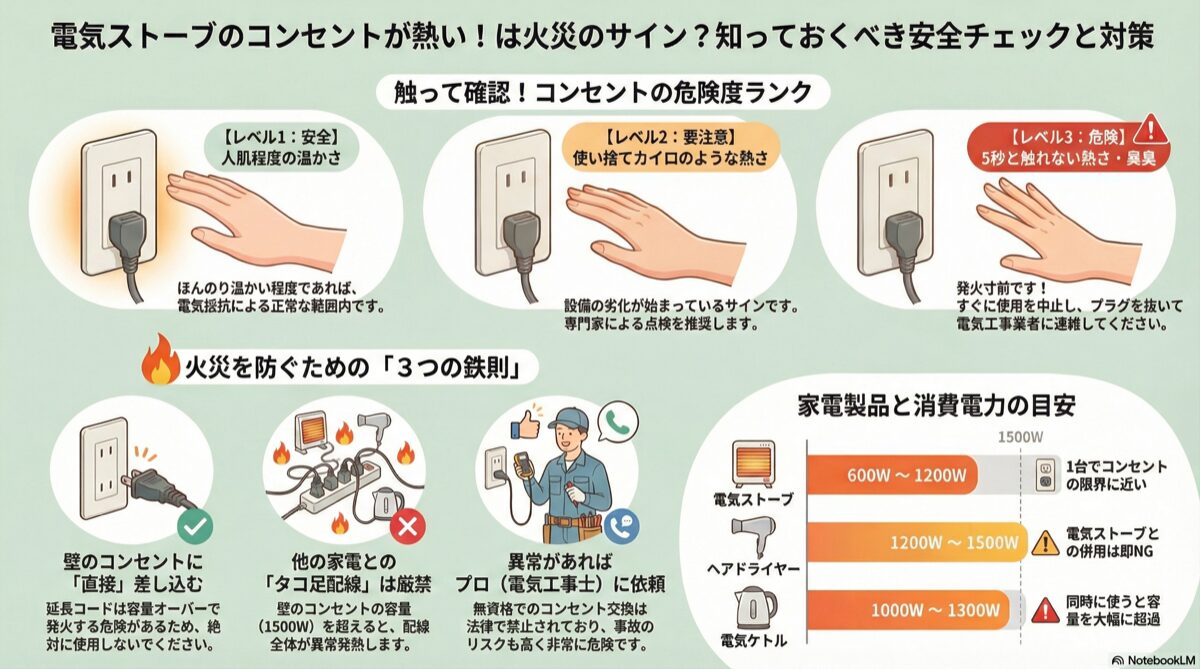 電気ストーブのコンセントが熱い！は火災のサイン？知っておくべき安全チェックと対策

触って確認！コンセントの危険度ランク

【レベル1：安全】
人肌程度の温かさ

ほんのり温かい程度であれば、電気抵抗による正常な範囲内です。

【レベル2：要注意】
使い捨てカイロのような熱さ

設備の劣化が始まっているサインです。専門家による点検を推奨します。

【レベル3：危険】
5秒と触れない熱さ・異臭

発火寸前です！すぐに使用を中止し、プラグを抜いて電気工事業者に連絡してください。

火災を防ぐための「３つの鉄則」

壁のコンセントに「直接」差し込む

延長コードは容量オーバーで発火する危険があるため、絶対に使用しないでください。

他の家電との「タコ足配線」は厳禁

壁のコンセントの容量（1500W）を超えると、配線全体が異常発熱します。

異常があればプロ（電気工事士）に依頼

無資格でのコンセント交換は法律で禁止されており、事故のリスクも高く非常に危険です。

家電製品と消費電力の目安

1500W

電気ストーブ
600W ～ 1200W
1台でコンセントの限界に近い

ヘアドライヤー
1200W ～ 1500W
電気ストーブとの併用は即NG

電気ケトル
1000W ～ 1300W
同時に使うと容量を大幅に超過

NotebookLM