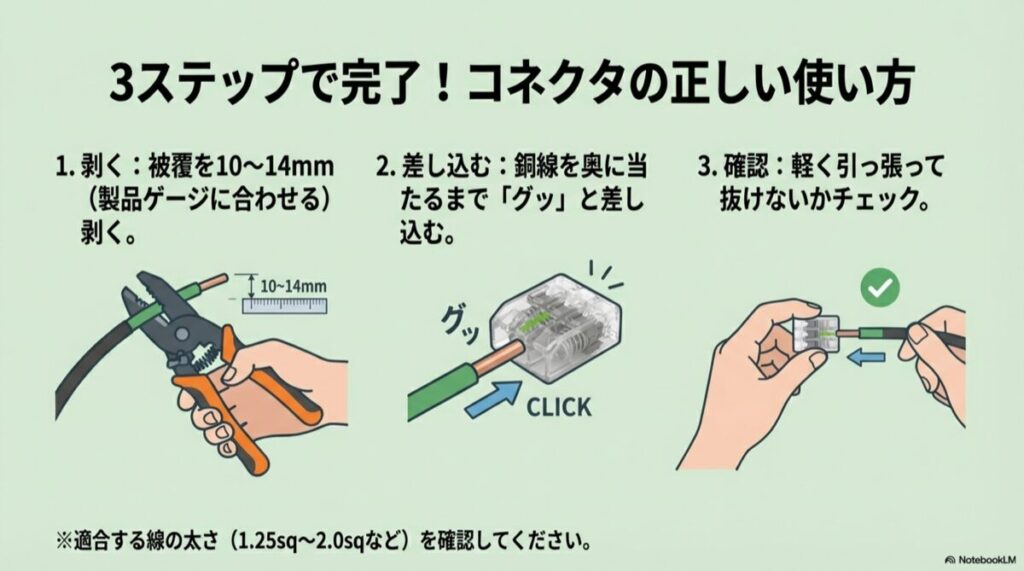 3ステップで完了！コネクタの正しい使い方

1. 剥く：被覆を10〜14mm（製品ゲージに合わせる）剥く。

10~14mm

2. 差し込む：銅線を奥に当たるまで「グッ」と差し込む。

グッ

CLICK

3. 確認：軽く引っ張って抜けないかチェック。

※適合する線の太さ（1.25sq〜2.0sqなど）を確認してください。

NotebookLM