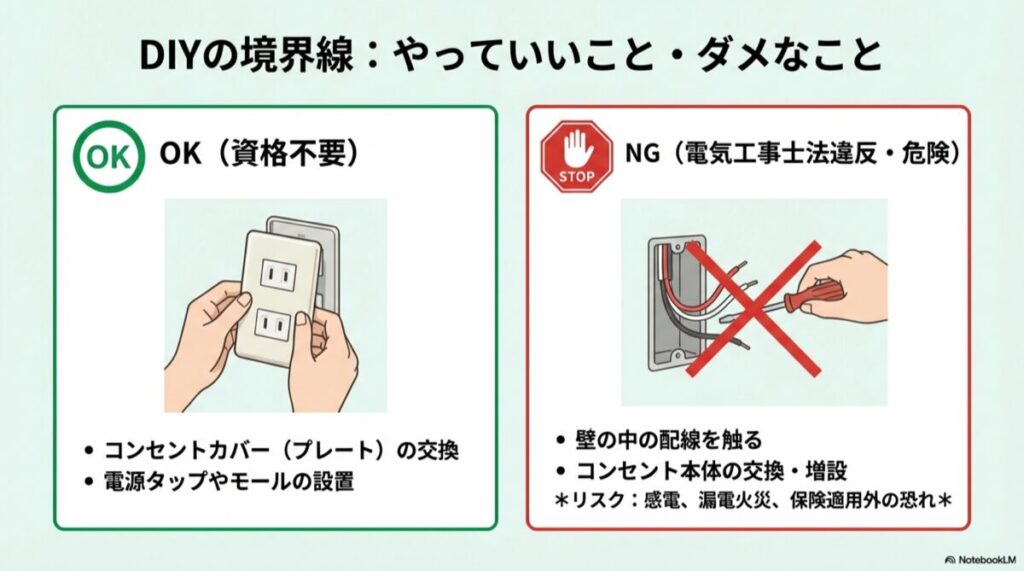 DIYの境界線：やっていいこと・ダメなこと

OK

OK（資格不要）

• コンセントカバー（プレート）の交換
• 電源タップやモールの設置

STOP

NG（電気工事士法違反・危険）

• 壁の中の配線を触る
• コンセント本体の交換・増設
＊リスク：感電、漏電火災、保険適用外の恐れ＊

NotebookLM