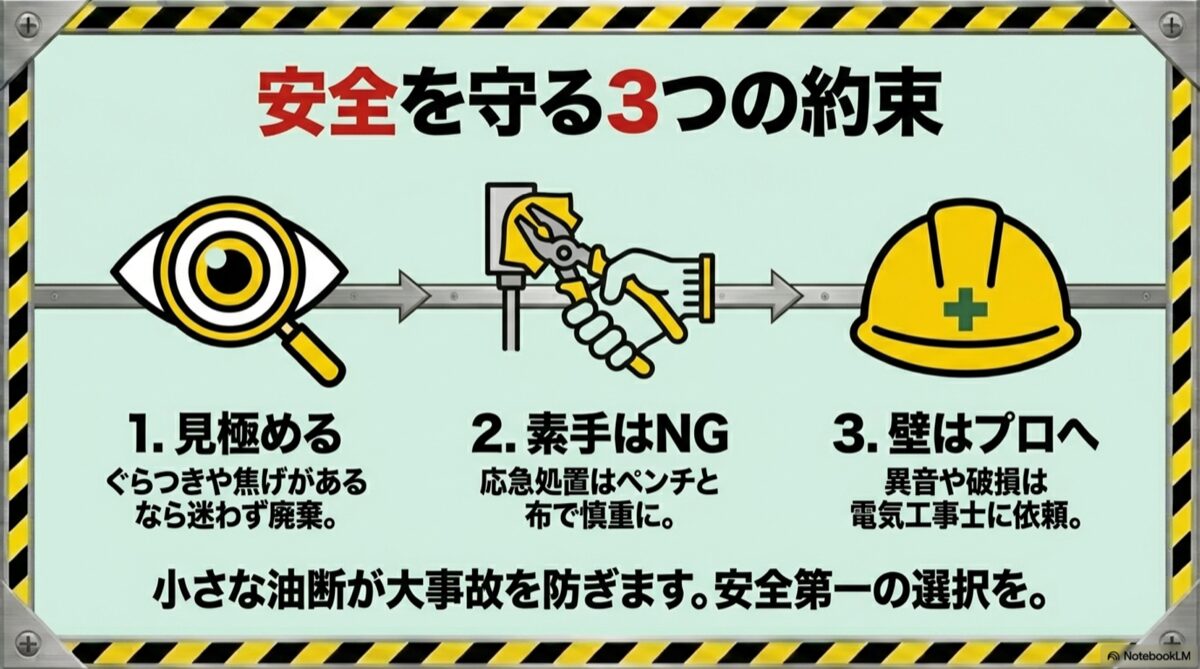 安全を守る3つの約束

1. 見極める
ぐらつきや焦げがあるなら迷わず廃棄。

2. 素手はNG
応急処置はペンチと布で慎重に。

3. 壁はプロへ
異音や破損は電気工事士に依頼。

小さな油断が大事故を防ぎます。安全第一の選択を。

NotebookLM