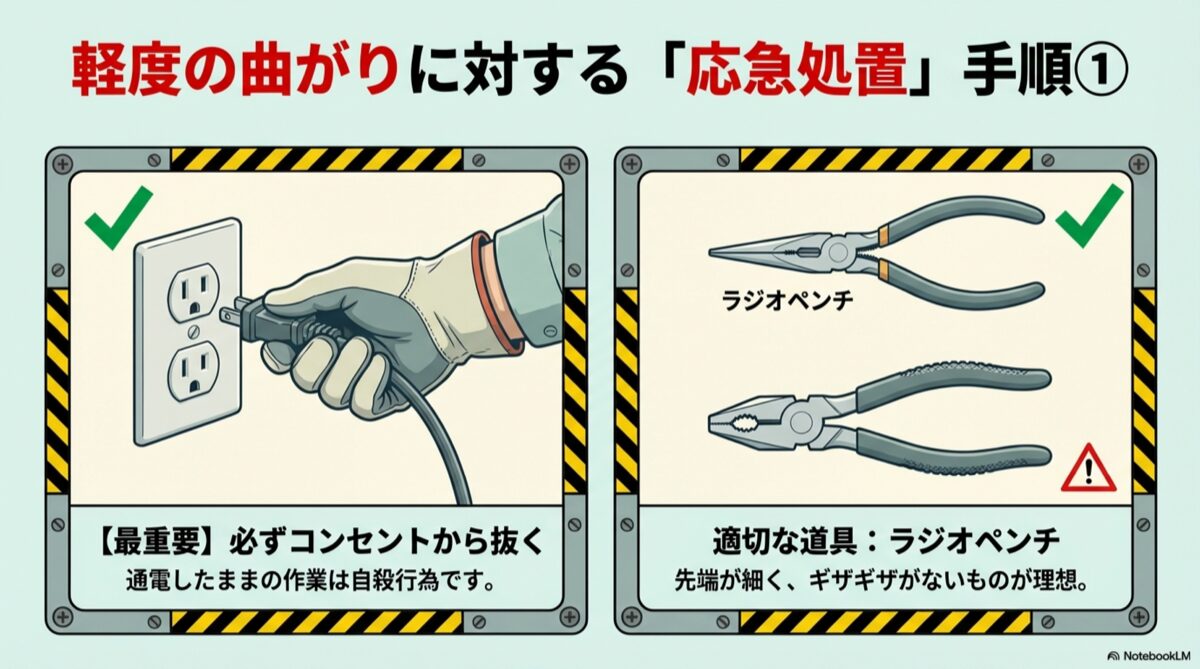 軽度の曲がりに対する「応急処置」手順①

【最重要】必ずコンセントから抜く
通電したままの作業は自殺行為です。

ラジオペンチ

適切な道具：ラジオペンチ
先端が細く、ギザギザがないものが理想。

NotebookLM