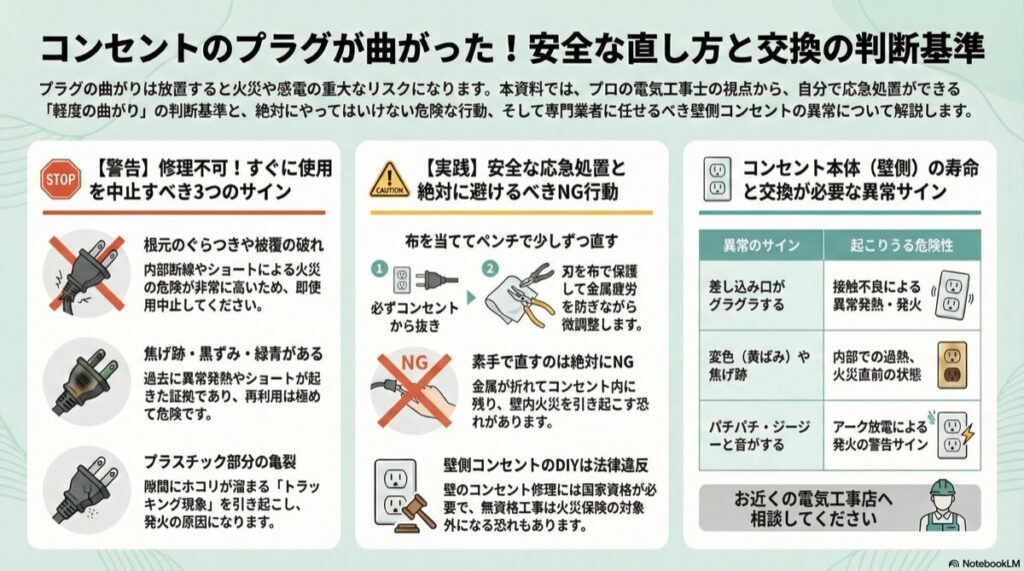 コンセントのプラグが曲がった！安全な直し方と交換の判断基準

プラグの曲がりは放置すると火災や感電の重大なリスクになります。本資料では、プロの電気工事士の視点から、自分で応急処置ができる「軽度の曲がり」の判断基準と、絶対にやってはいけない危険な行動、そして専門業者に任せるべき壁側コンセントの異常について解説します。

STOP

【警告】修理不可！すぐに使用を中止すべき3つのサイン

根元のぐらつきや被覆の破れ
内部断線やショートによる火災の危険が非常に高いため、即使用中止してください。

焦げ跡・黒ずみ・緑青がある
過去に異常発熱やショートが起きた証拠であり、再利用は極めて危険です。

プラスチック部分の亀裂
隙間にホコリが溜まる「トラッキング現象」を引き起こし、発火の原因になります。

CAUTION

【実践】安全な応急処置と絶対に避けるべきNG行動

布を当ててペンチで少しずつ直す

1
必ずコンセントから抜き

2
刃を布で保護して金属疲労を防ぎながら微調整します。

NG

素手で直すのは絶対にNG
金属が折れてコンセント内に残り、壁内火災を引き起こす恐れがあります。

壁側コンセントのDIYは法律違反
壁のコンセント修理には国家資格が必要で、無資格工事は火災保険の対象外になる恐れもあります。

コンセント本体（壁側）の寿命と交換が必要な異常サイン

| 異常のサイン | 起こりうる危険性 |
|---|---|
| 差し込み口がグラグラする | 接触不良による異常発熱・発火 |
| 変色（黄ばみ）や焦げ跡 | 内部での過熱、火災直前の状態 |
| パチパチ・ジージーと音がする | アーク放電による発火の警告サイン |

お近くの電気工事店へ相談してください

NotebookLM