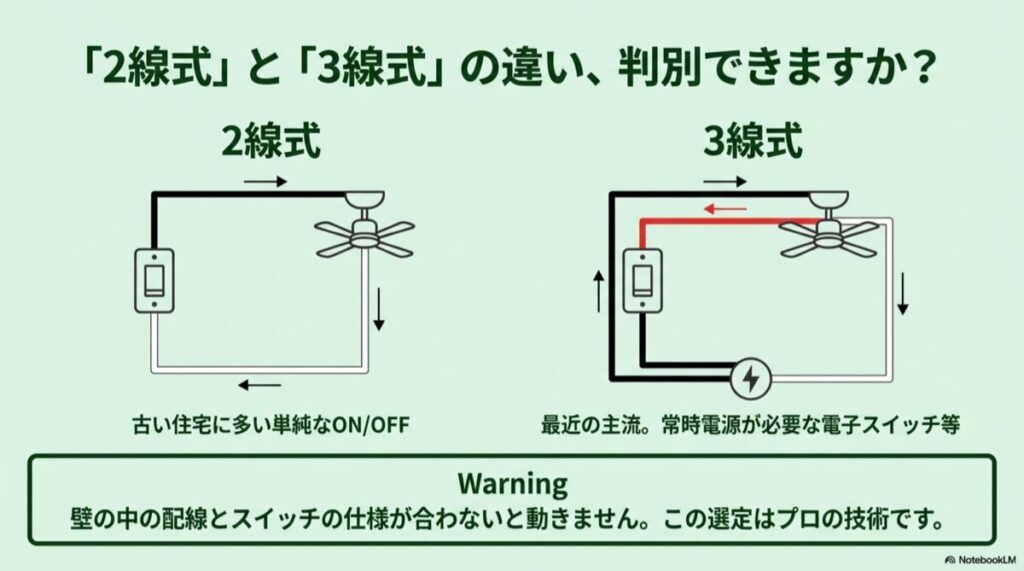 「2線式」と「3線式」の違い、判別できますか？

2線式

古い住宅に多い単純なON/OFF

3線式

最近の主流。常時電源が必要な電子スイッチ等

Warning
壁の中の配線とスイッチの仕様が合わないと動きません。この選定はプロの技術です。

NotebookLM