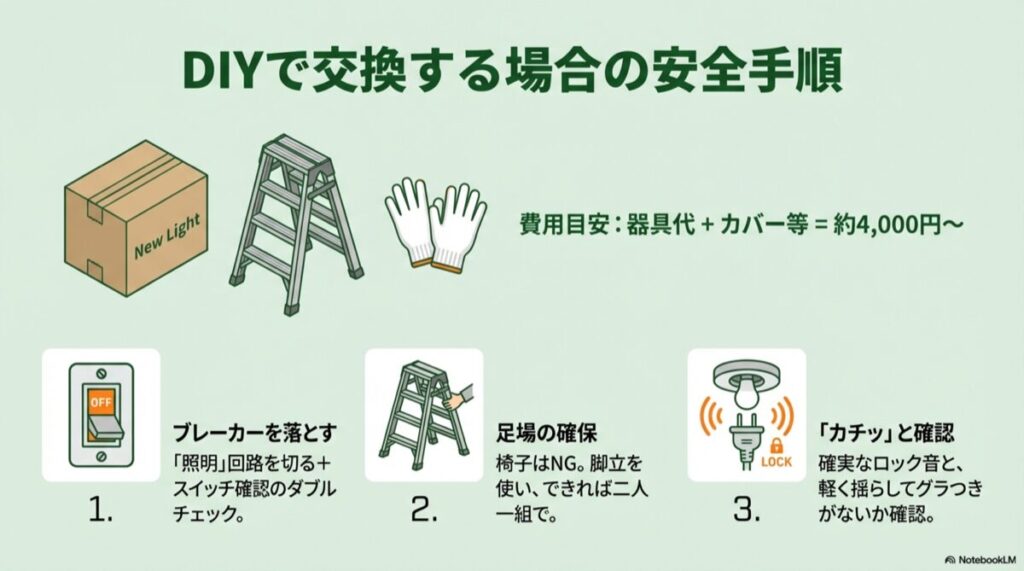 DIYで交換する場合の安全手順

New Light

費用目安：器具代 + カバー等 = 約4,000円〜

OFF

1.

ブレーカーを落とす

「照明」回路を切る＋スイッチ確認のダブルチェック。

2.

足場の確保

椅子はNG。脚立を使い、できれば二人一組で。

LOCK

3.

「カチッ」と確認

確実なロック音と、軽く揺らしてグラつきがないか確認。

NotebookLM