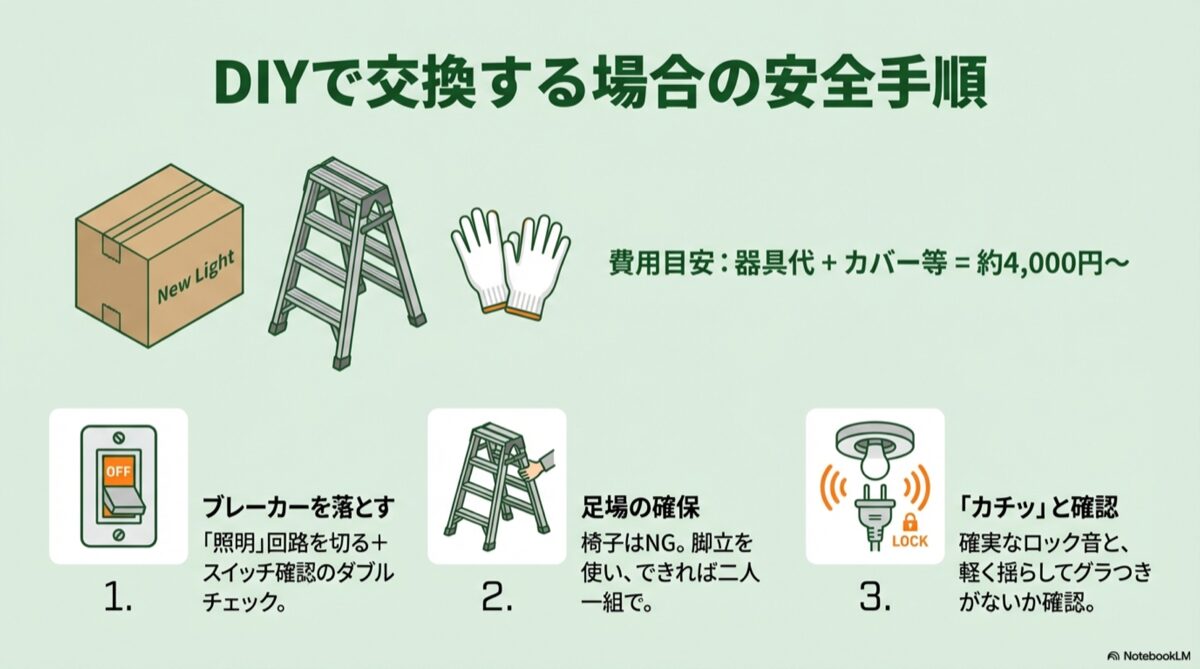 DIYで交換する場合の安全手順

New Light

費用目安：器具代 + カバー等 = 約4,000円〜

OFF

1.

ブレーカーを落とす
「照明」回路を切る＋スイッチ確認のダブルチェック。

2.

足場の確保
椅子はNG。脚立を使い、できれば二人一組で。

LOCK

3.

「カチッ」と確認
確実なロック音と、軽く揺らしてグラつきがないか確認。

NotebookLM