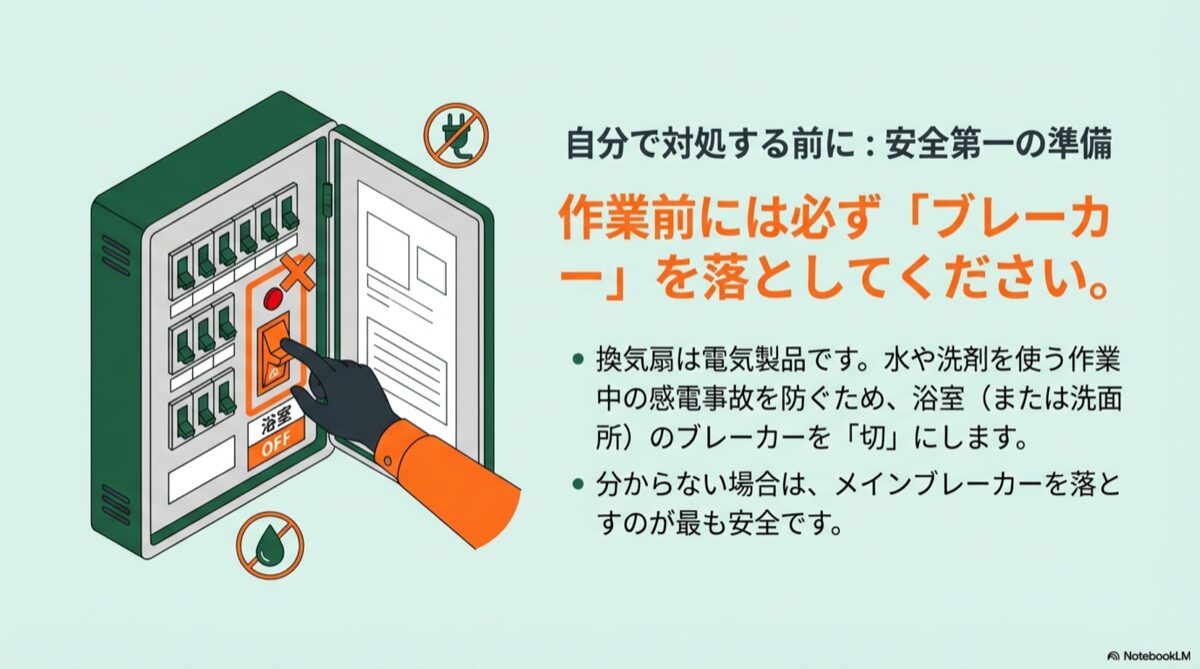 浴室
OFF

自分で対処する前に：安全第一の準備

作業前には必ず「ブレーカー」を落としてください。

• 換気扇は電気製品です。水や洗剤を使う作業中の感電事故を防ぐため、浴室（または洗面所）のブレーカーを「切」にします。

• 分からない場合は、メインブレーカーを落とすのが最も安全です。

NotebookLM