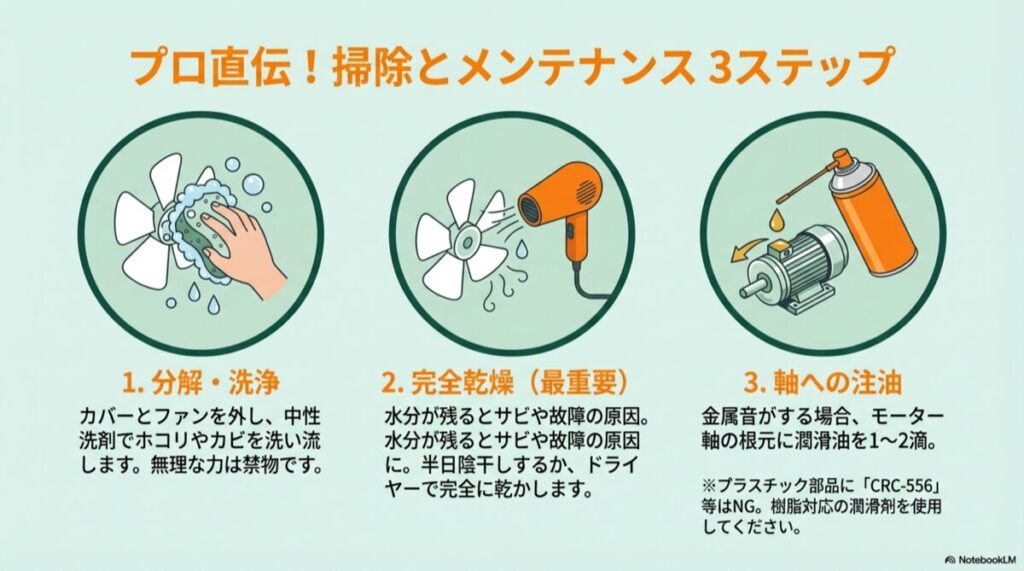 プロ直伝！掃除とメンテナンス 3ステップ

1. 分解・洗浄

カバーとファンを外し、中性洗剤でホコリやカビを洗い流します。無理な力は禁物です。

2. 完全乾燥（最重要）

水分が残るとサビや故障の原因。水分が残るとサビや故障の原因に。半日陰干しするか、ドライヤーで完全に乾かします。

3. 軸への注油

金属音がする場合、モーター軸の根元に潤滑油を1〜2滴。

※プラスチック部品に「CRC-556」等はNG。樹脂対応の潤滑剤を使用してください。

NotebookLM