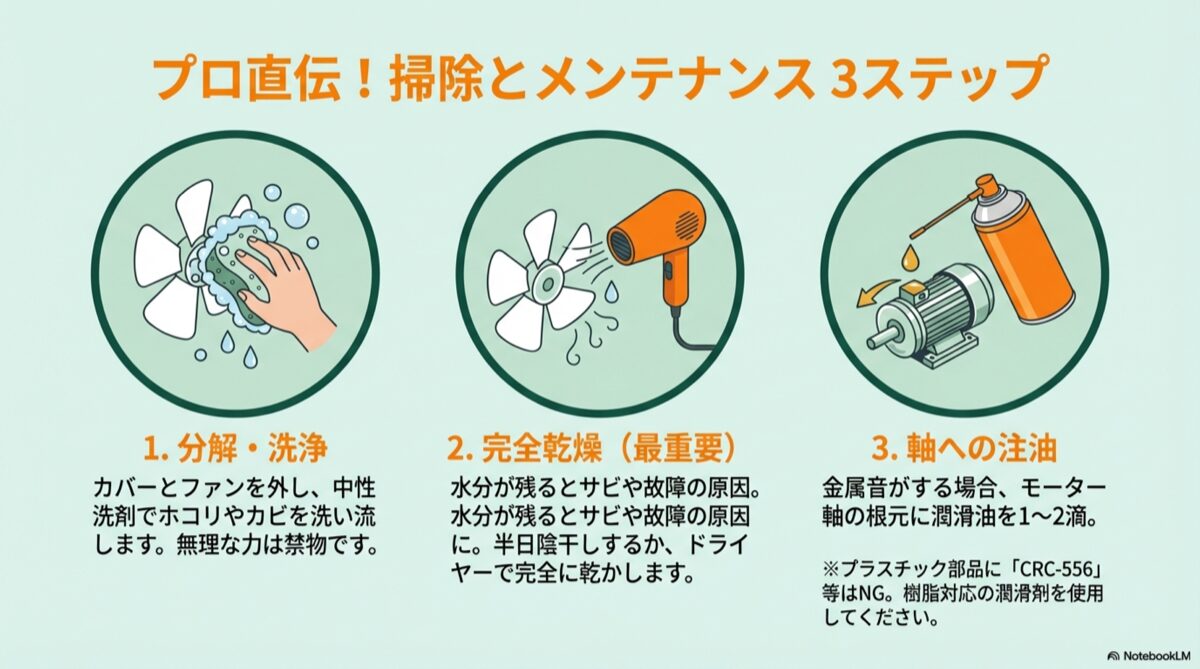 プロ直伝！掃除とメンテナンス 3ステップ

1. 分解・洗浄

カバーとファンを外し、中性洗剤でホコリやカビを洗い流します。無理な力は禁物です。

2. 完全乾燥（最重要）

水分が残るとサビや故障の原因。水分が残るとサビや故障の原因に。半日陰干しするか、ドライヤーで完全に乾かします。

3. 軸への注油

金属音がする場合、モーター軸の根元に潤滑油を1〜2滴。

※プラスチック部品に「CRC-556」等はNG。樹脂対応の潤滑剤を使用してください。

NotebookLM