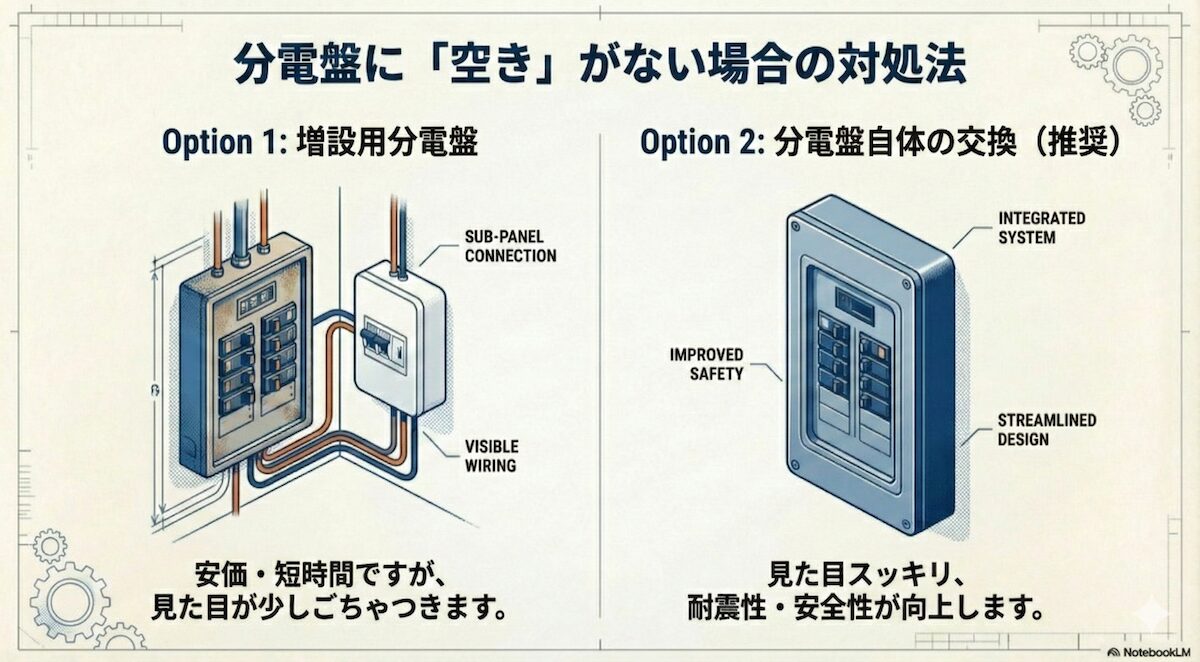 分電盤に「空き」がない場合の対処法

Option 1: 増設用分電盤

SUB-PANEL CONNECTION

VISIBLE WIRING

安価・短時間ですが、見た目が少しごちゃつきます。

Option 2: 分電盤自体の交換（推奨）

INTEGRATED SYSTEM

IMPROVED SAFETY

STREAMLINED DESIGN

見た目スッキリ、耐震性・安全性が向上します。

NotebookLM