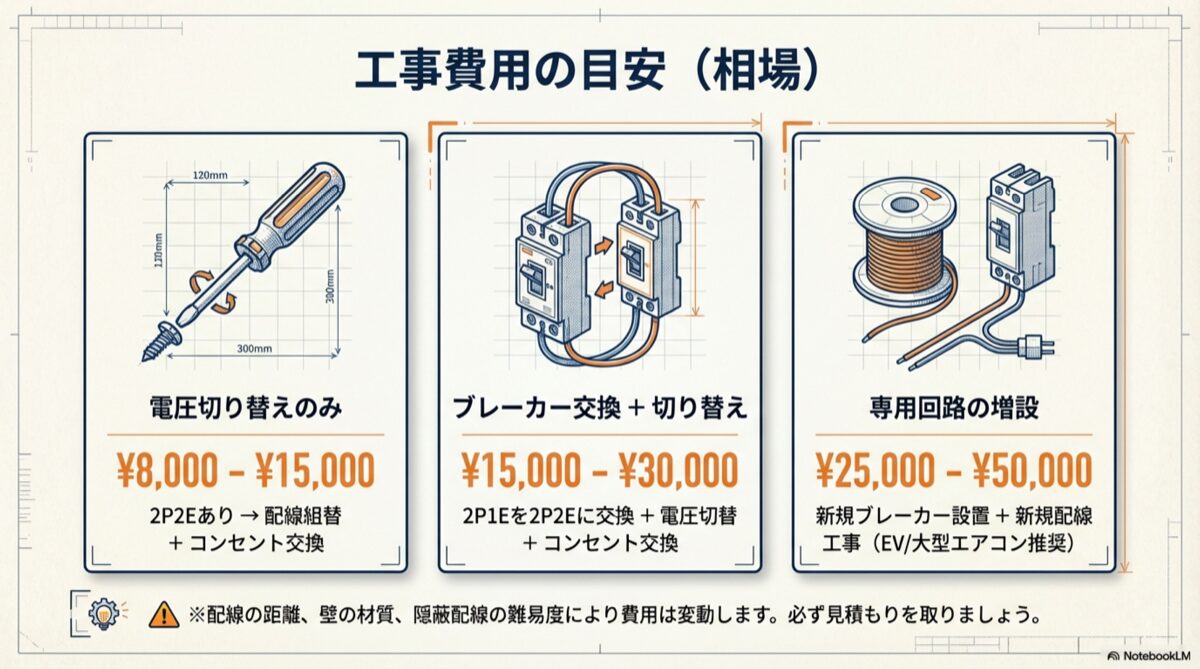 工事費用の目安（相場）

120mm
120mm
300mm
300mm

電圧切り替えのみ

¥8,000 - ¥15,000

2P2Eあり → 配線組替 + コンセント交換

ブレーカー交換 + 切り替え

¥15,000 - ¥30,000

2P1Eを2P2Eに交換 + 電圧切替 + コンセント交換

専用回路の増設

¥25,000 - ¥50,000

新規ブレーカー設置 + 新規配線工事（EV/大型エアコン推奨）

※配線の距離、壁の材質、隠蔽配線の難易度により費用は変動します。必ず見積もりを取りましょう。

NotebookLM