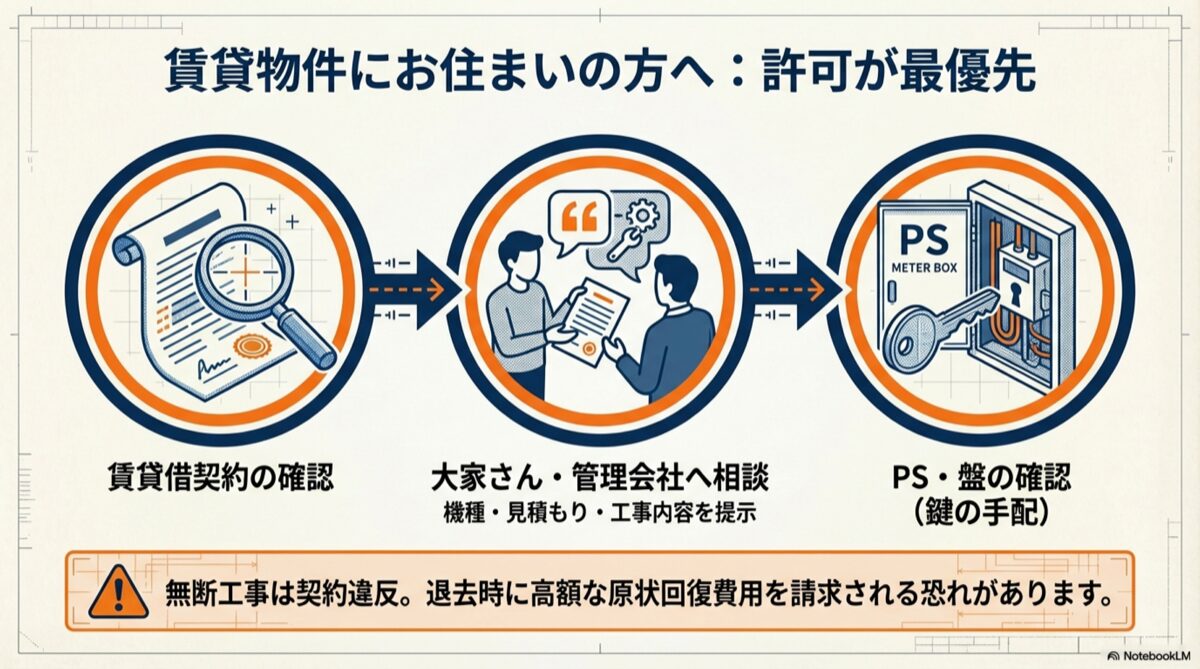 賃貸物件にお住まいの方へ：許可が最優先

PS
METER BOX

賃貸借契約の確認

大家さん・管理会社へ相談
機種・見積もり・工事内容を提示

PS・盤の確認
（鍵の手配）

無断工事は契約違反。退去時に高額な原状回復費用を請求される恐れがあります。

NotebookLM