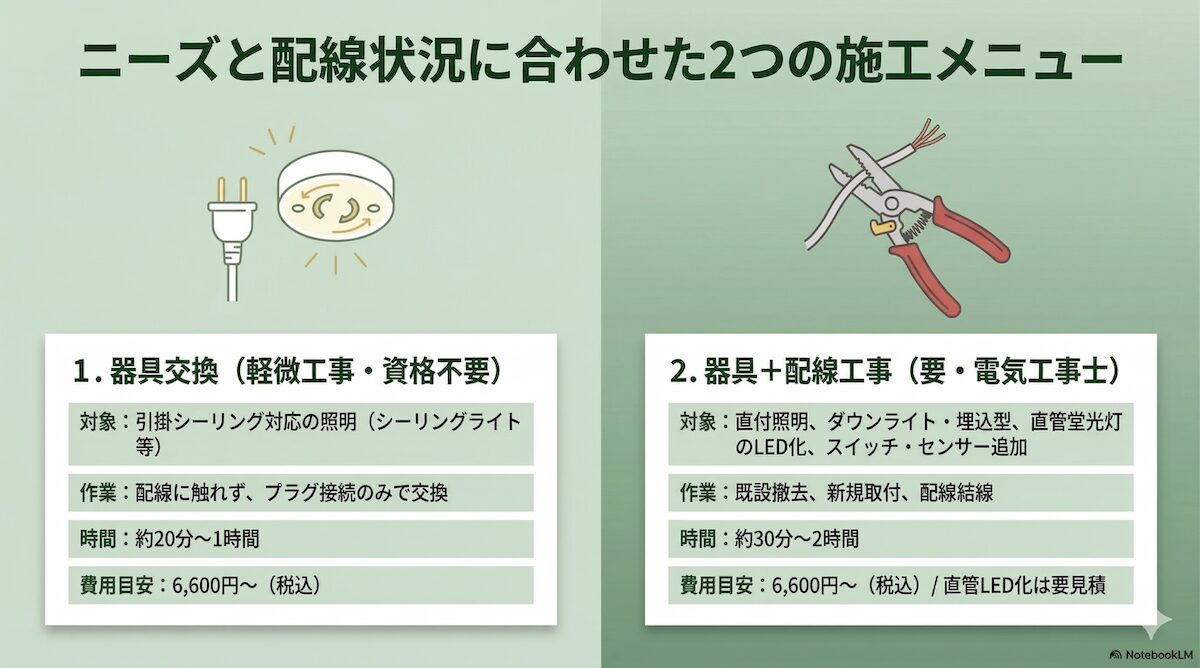 ニーズと配線状況に合わせた2つの施工メニュー

1. 器具交換（軽微工事・資格不要）

対象：引掛シーリング対応の照明（シーリングライト等）

作業：配線に触れず、プラグ接続のみで交換

時間：約20分〜1時間

費用目安：6,600円〜（税込）

2. 器具＋配線工事（要・電気工事士）

対象：直付照明、ダウンライト・埋込型、直管堂光灯のLED化、スイッチ・センサー追加

作業：既設撤去、新規取付、配線結線

時間：約30分〜2時間

費用目安：6,600円〜（税込）/ 直管LED化は要見積

NotebookLM