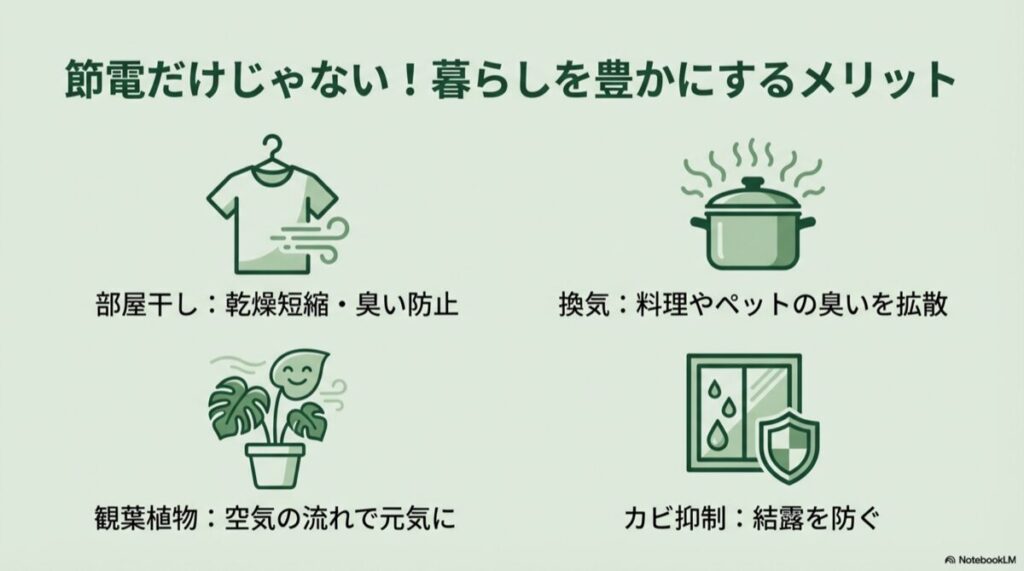 節電だけじゃない！暮らしを豊かにするメリット

部屋干し：乾燥短縮・臭い防止

換気：料理やペットの臭いを拡散

観葉植物：空気の流れで元気に

カビ抑制：結露を防ぐ

NotebookLM