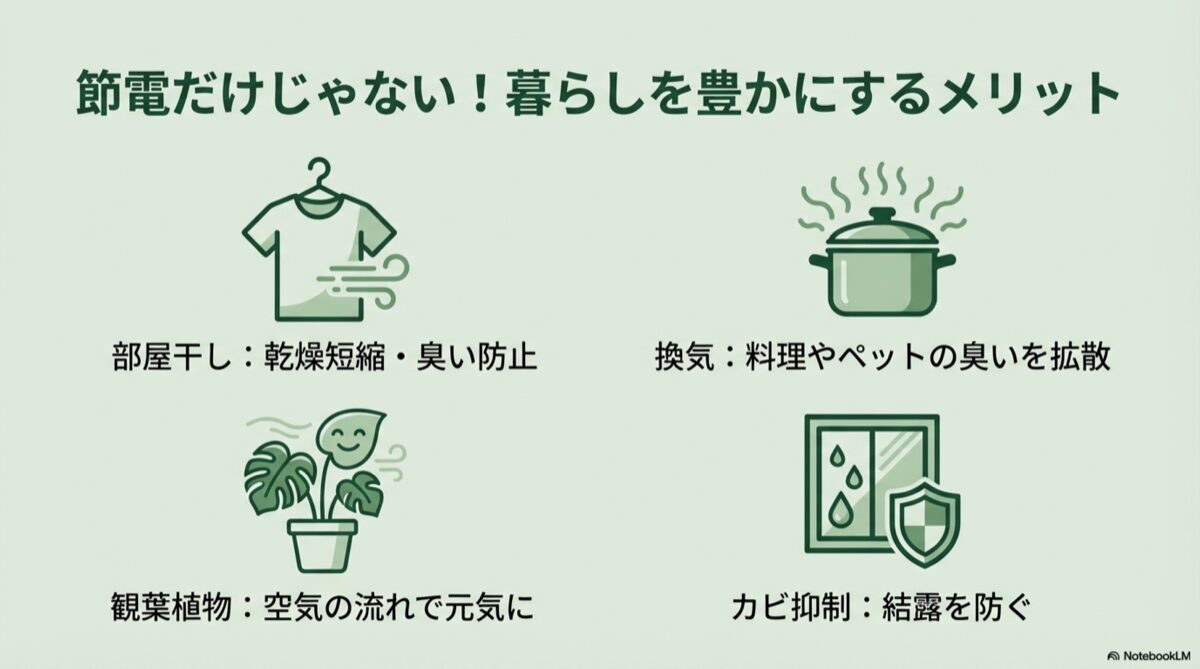 節電だけじゃない！暮らしを豊かにするメリット

部屋干し：乾燥短縮・臭い防止

換気：料理やペットの臭いを拡散

観葉植物：空気の流れで元気に

カビ抑制：結露を防ぐ

NotebookLM