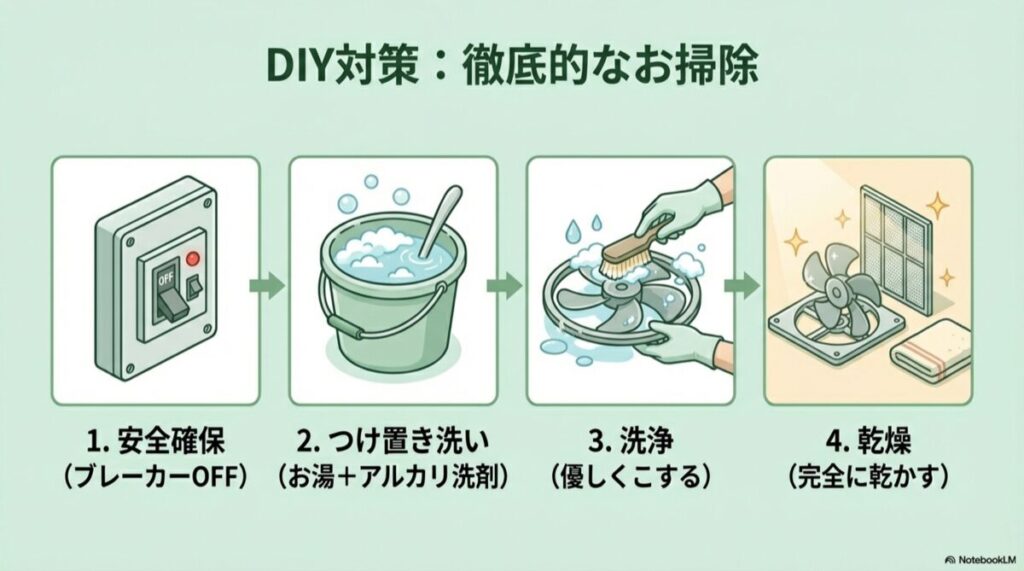 DIY対策：徹底的なお掃除

OFF

1. 安全確保
（ブレーカーOFF）

2. つけ置き洗い
（お湯＋アルカリ洗剤）

3. 洗浄
（優しくこする）

4. 乾燥
（完全に乾かす）

NotebookLM