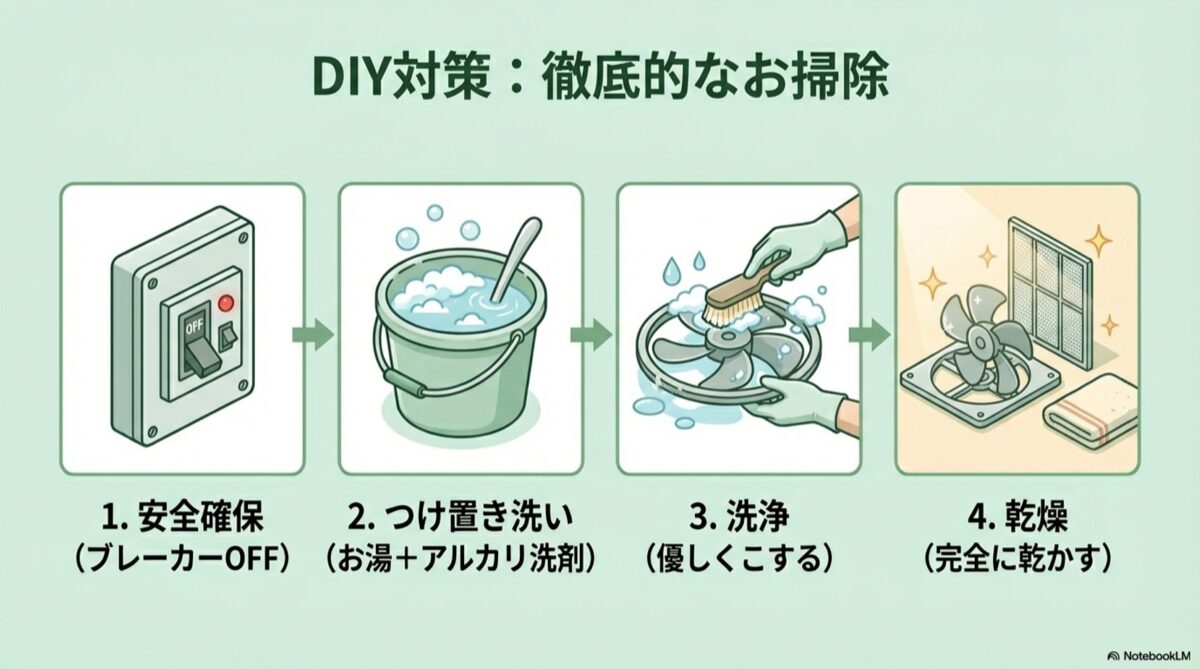 DIY対策：徹底的なお掃除

OFF

1. 安全確保
（ブレーカーOFF）

2. つけ置き洗い
（お湯＋アルカリ洗剤）

3. 洗浄
（優しくこする）

4. 乾燥
（完全に乾かす）

NotebookLM