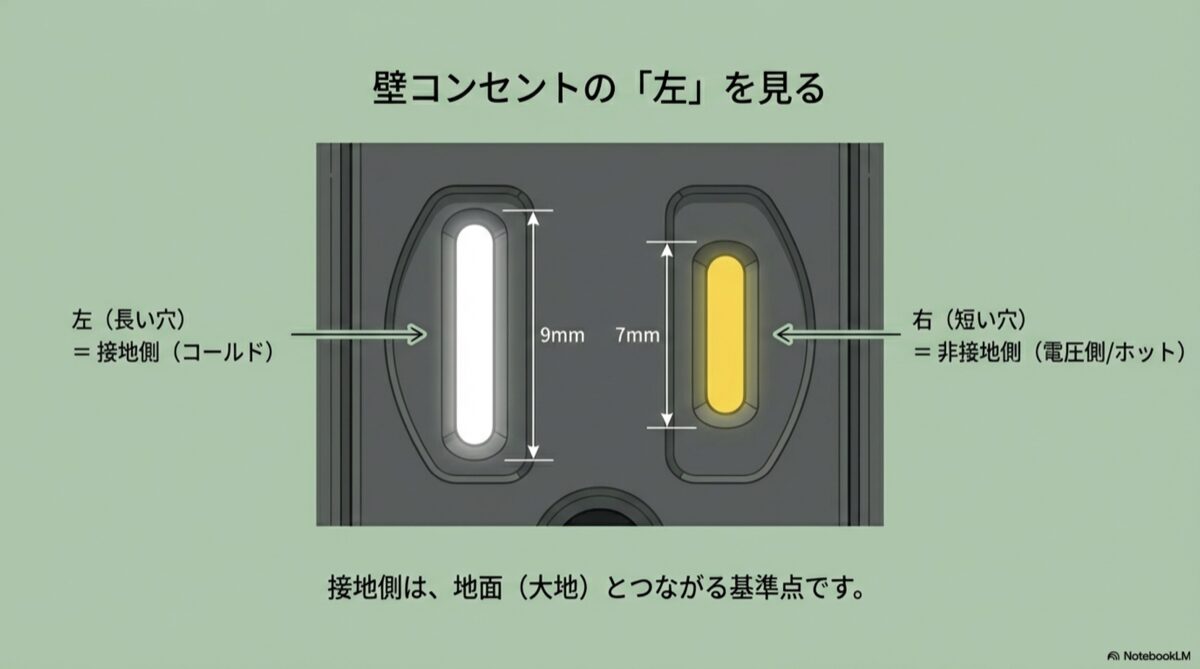 壁コンセントの「左」を見る

左（長い穴）
＝接地側（コールド）

9mm

7mm

右（短い穴）
＝非接地側（電圧側/ホット）

接地側は、地面（大地）とつながる基準点です。

NotebookLM