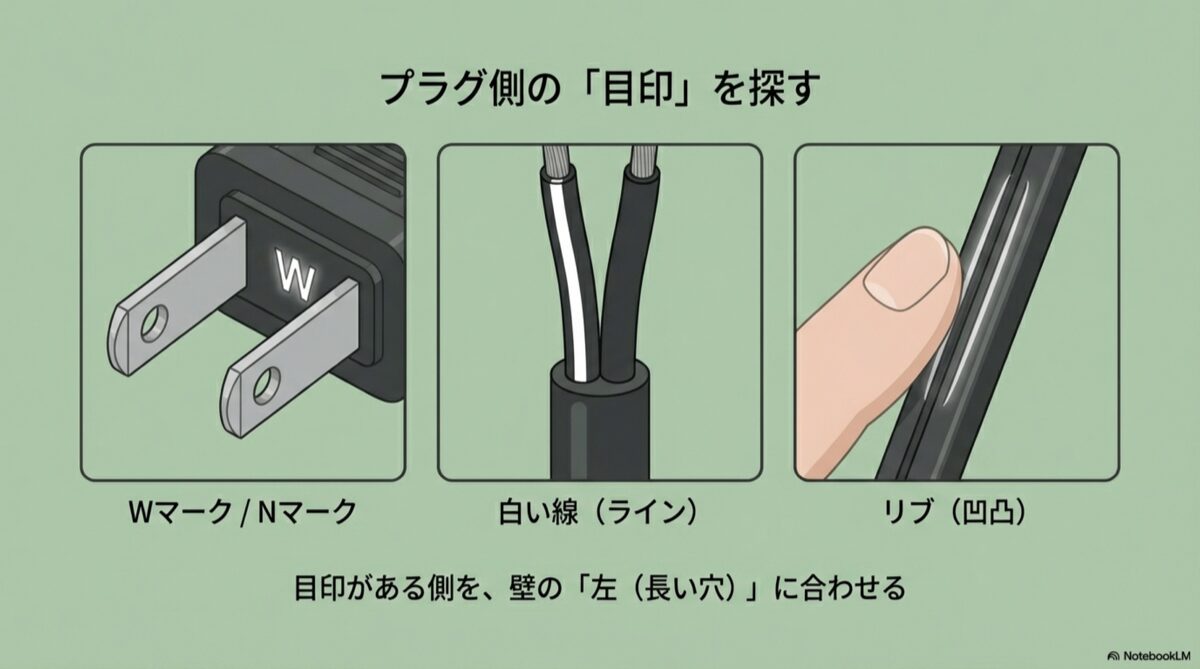 プラグ側の「目印」を探す

W

Wマーク / Nマーク

白い線（ライン）

リブ（凹凸）

目印がある側を、壁の「左（長い穴）」に合わせる

NotebookLM