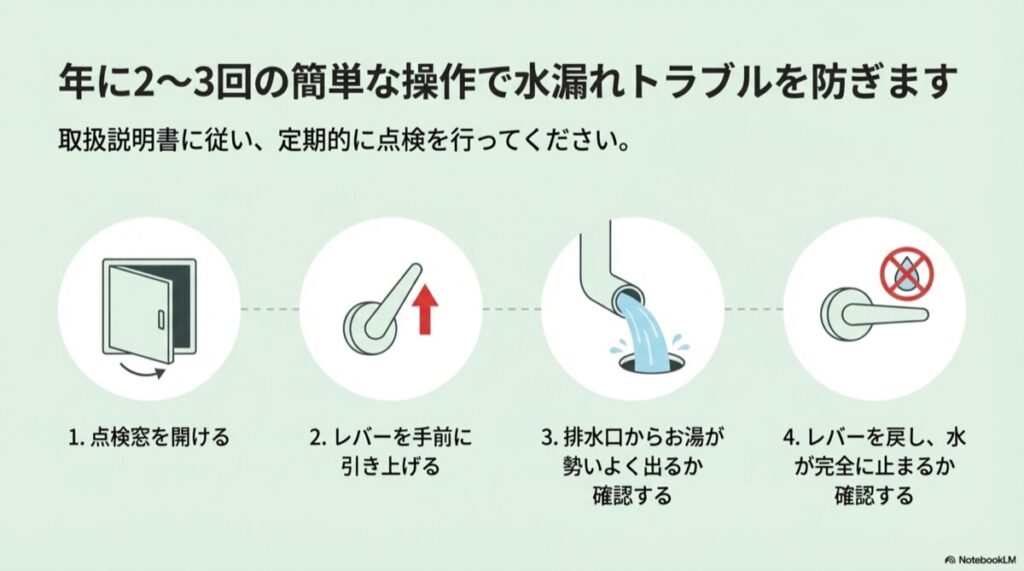 年に2〜3回の簡単な操作で水漏れトラブルを防ぎます

取扱説明書に従い、定期的に点検を行ってください。

1. 点検窓を開ける

2. レバーを手前に引き上げる

3. 排水口からお湯が勢いよく出るか確認する

4. レバーを戻し、水が完全に止まるか確認する

NotebookLM