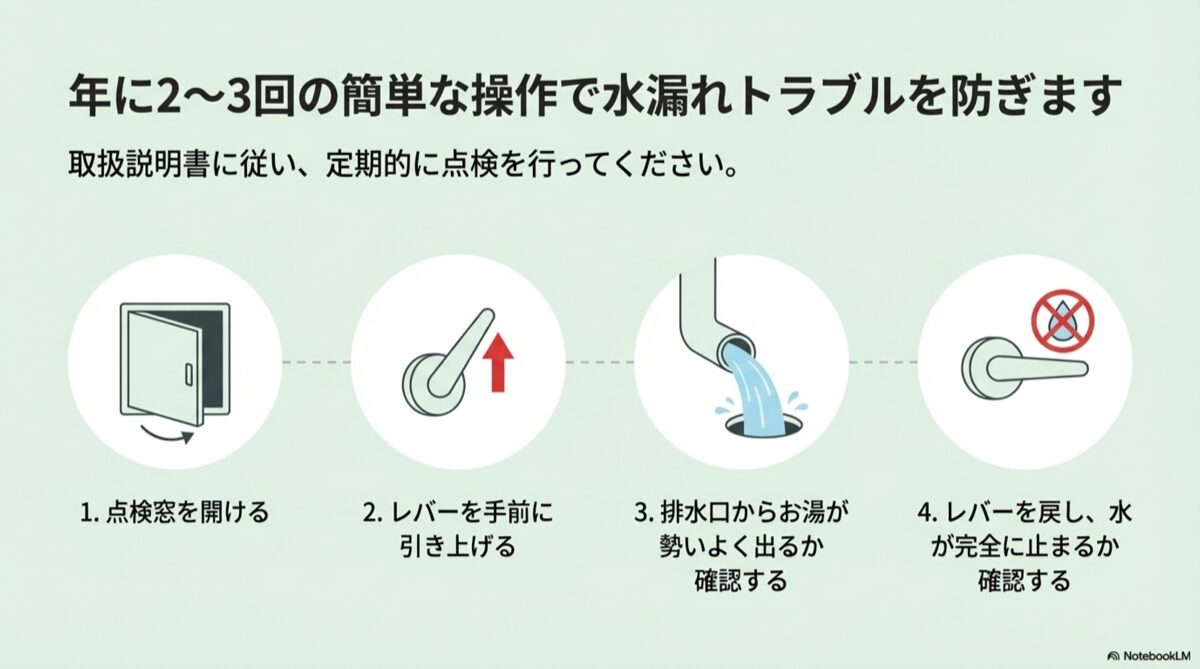 年に2〜3回の簡単な操作で水漏れトラブルを防ぎます

取扱説明書に従い、定期的に点検を行ってください。

1. 点検窓を開ける

2. レバーを手前に引き上げる

3. 排水口からお湯が勢いよく出るか確認する

4. レバーを戻し、水が完全に止まるか確認する

NotebookLM