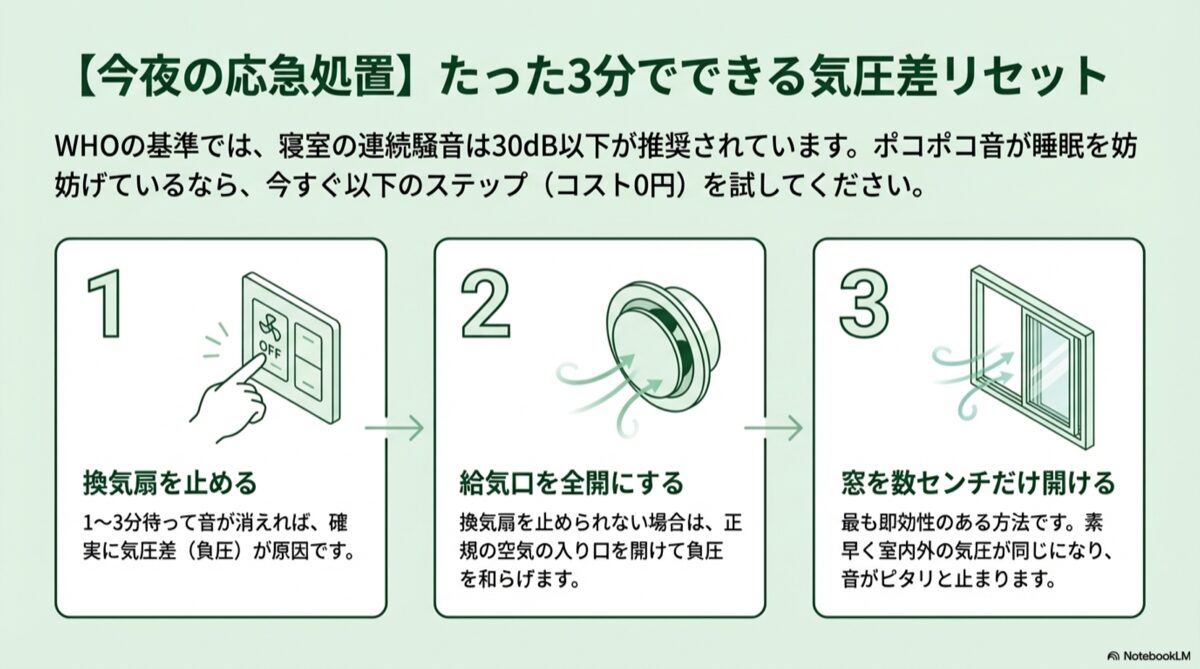 【今夜の応急処置】たった3分でできる気圧差リセット

WHOの基準では、寝室の連続騒音は30dB以下が推奨されています。ポコポコ音が睡眠を妨妨げているなら、今すぐ以下のステップ（コスト0円）を試してください。

1

OFF

換気扇を止める

1〜3分待って音が消えれば、確実に気圧差（負圧）が原因です。

2

給気口を全開にする

換気扇を止められない場合は、正規の空気の入り口を開けて負圧を和らげます。

3

窓を数センチだけ開ける

最も即効性のある方法です。素早く室内外の気圧が同じになり、音がピタリと止まります。

NotebookLM