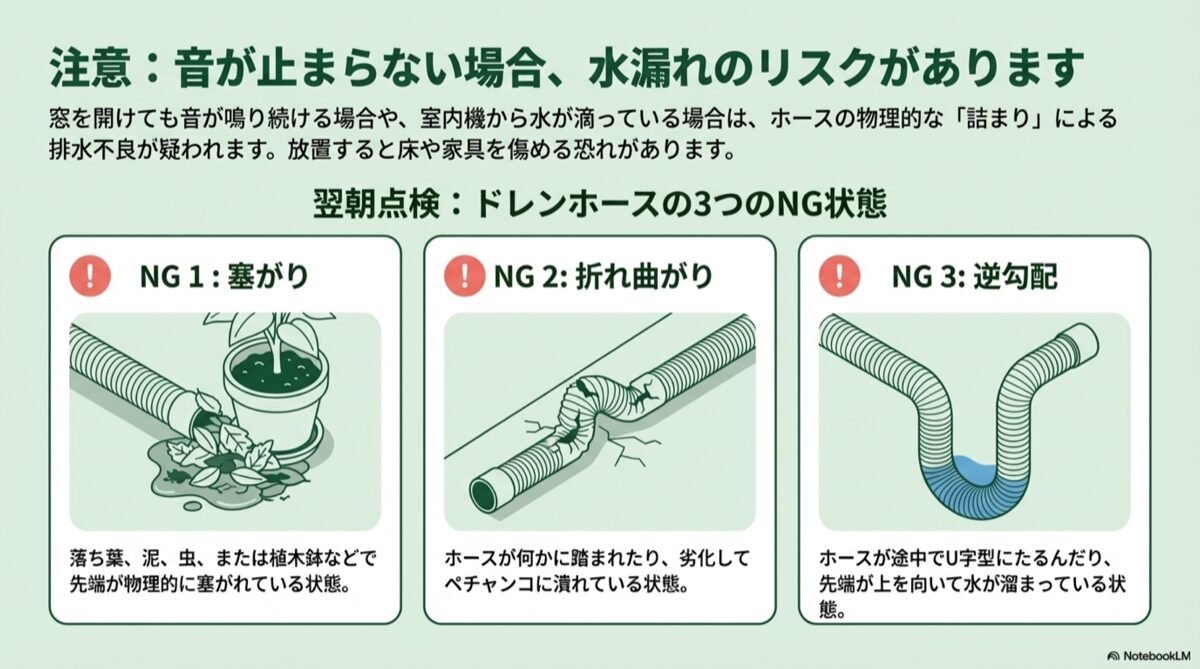 注意：音が止まらない場合、水漏れのリスクがあります

窓を開けても音が鳴り続ける場合や、室内機から水が滴っている場合は、ホースの物理的な「詰まり」による排水不良が疑われます。放置すると床や家具を傷める恐れがあります。

翌朝点検：ドレンホースの3つのNG状態

! NG 1 : 塞がり

落ち葉、泥、虫、または植木鉢などで先端が物理的に塞がれている状態。

! NG 2: 折れ曲がり

ホースが何かに踏まれたり、劣化してペチャンコに潰れている状態。

! NG 3: 逆勾配

ホースが途中でU字型にたるんだり、先端が上を向いて水が溜まっている状態。

NotebookLM