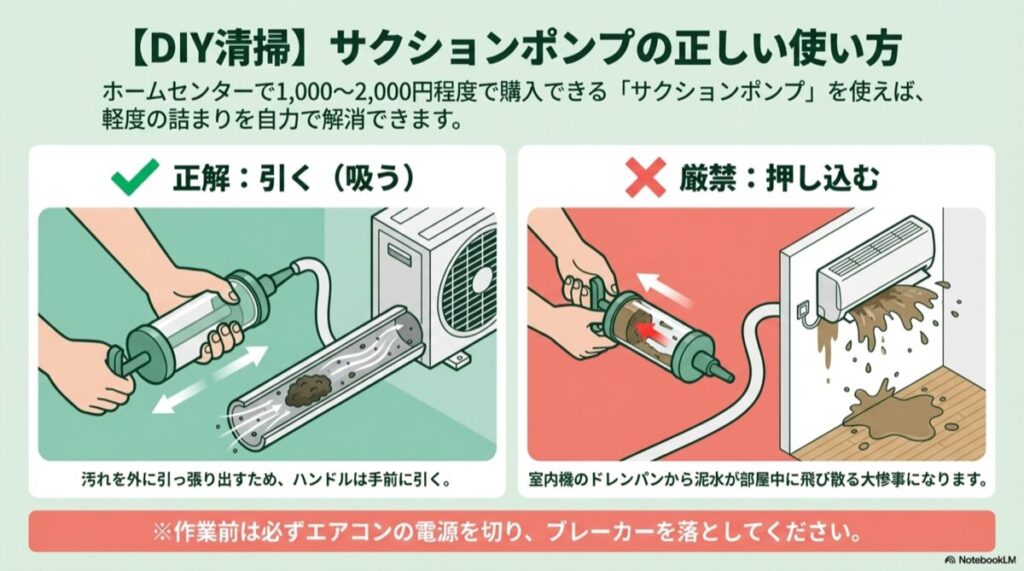 【DIY清掃】サクションポンプの正しい使い方

ホームセンターで1,000〜2,000円程度で購入できる「サクションポンプ」を使えば、軽度の詰まりを自力で解消できます。

正解：引く（吸う）

汚れを外に引っ張り出すため、ハンドルは手前に引く。

厳禁：押し込む

室内機のドレンパンから泥水が部屋中に飛び散る大惨事になります。

※作業前は必ずエアコンの電源を切り、ブレーカーを落としてください。

NotebookLM