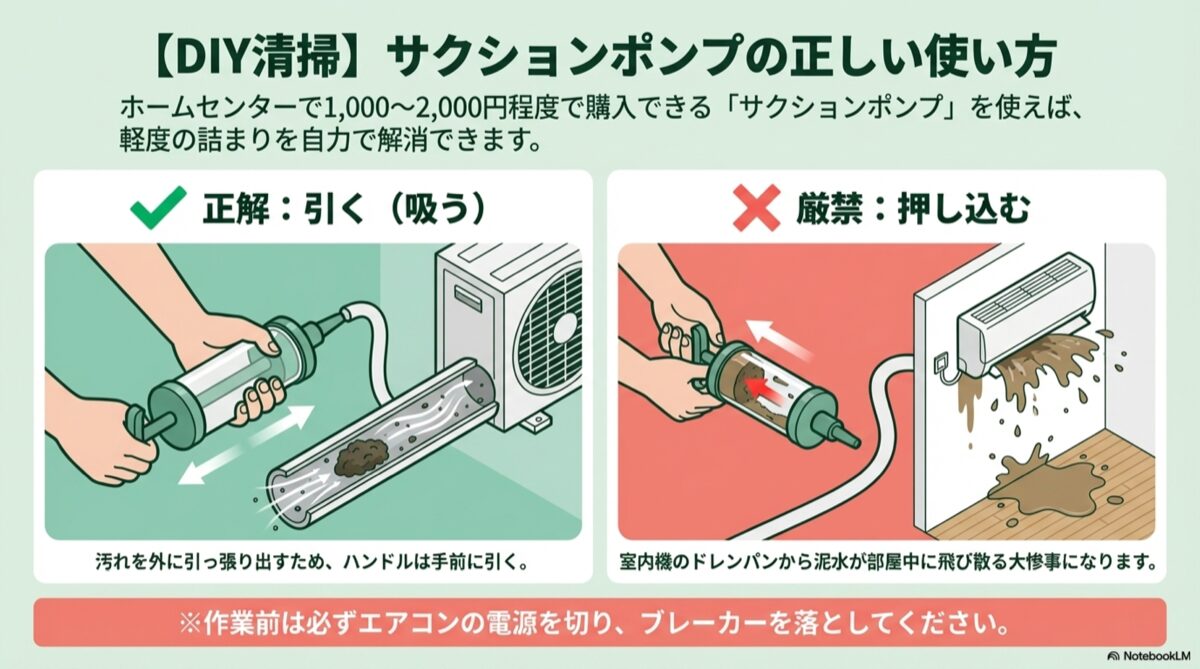 【DIY清掃】サクションポンプの正しい使い方

ホームセンターで1,000〜2,000円程度で購入できる「サクションポンプ」を使えば、軽度の詰まりを自力で解消できます。

正解：引く（吸う）

汚れを外に引っ張り出すため、ハンドルは手前に引く。

厳禁：押し込む

室内機のドレンパンから泥水が部屋中に飛び散る大惨事になります。

※作業前は必ずエアコンの電源を切り、ブレーカーを落としてください。

NotebookLM